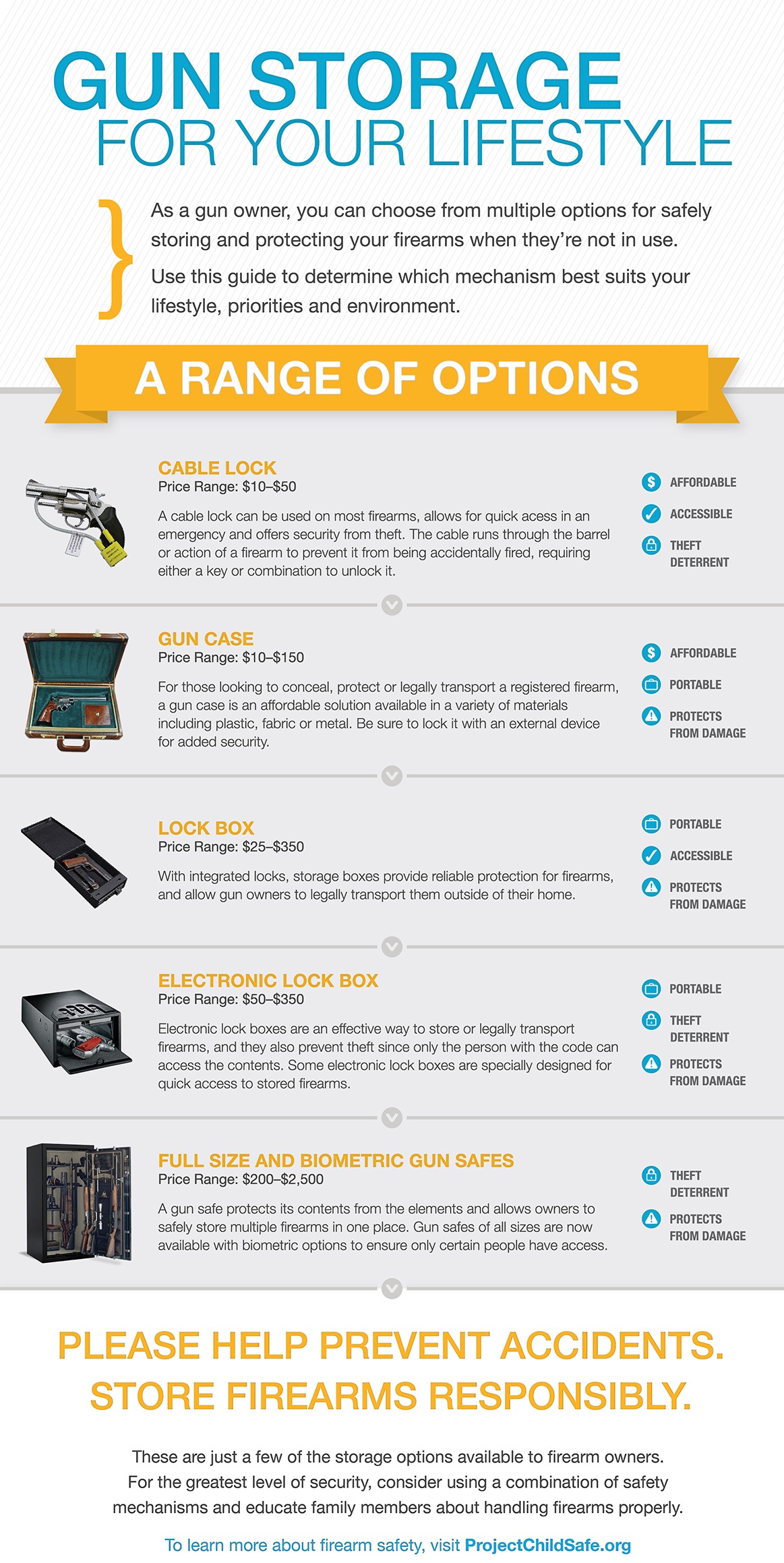 GUN STORAGE
FOR YOUR LIFESTYLE

As a gun owner, you can choose from multiple options for safely storing and protecting your firearms when they're not in use.

Use this guide to determine which mechanism best suits your lifestyle, priorities and environment.

A RANGE OF OPTIONS

CABLE LOCK
Price Range: $10–$50

A cable lock can be used on most firearms, allows for quick acess in an emergency and offers security from theft. The cable runs through the barrel or action of a firearm to prevent it from being accidentally fired, requiring either a key or combination to unlock it.

AFFORDABLE
ACCESSIBLE
THEFT DETERRENT

GUN CASE
Price Range: $10–$150

For those looking to conceal, protect or legally transport a registered firearm, a gun case is an affordable solution available in a variety of materials including plastic, fabric or metal. Be sure to lock it with an external device for added security.

AFFORDABLE
PORTABLE
PROTECTS FROM DAMAGE

LOCK BOX
Price Range: $25–$350

With integrated locks, storage boxes provide reliable protection for firearms, and allow gun owners to legally transport them outside of their home.

PORTABLE
ACCESSIBLE
PROTECTS FROM DAMAGE

ELECTRONIC LOCK BOX
Price Range: $50–$350

Electronic lock boxes are an effective way to store or legally transport firearms, and they also prevent theft since only the person with the code can access the contents. Some electronic lock boxes are specially designed for quick access to stored firearms.

PORTABLE
THEFT DETERRENT
PROTECTS FROM DAMAGE

FULL SIZE AND BIOMETRIC GUN SAFES
Price Range: $200–$2,500

A gun safe protects its contents from the elements and allows owners to safely store multiple firearms in one place. Gun safes of all sizes are now available with biometric options to ensure only certain people have access.

THEFT DETERRENT
PROTECTS FROM DAMAGE

PLEASE HELP PREVENT ACCIDENTS.
STORE FIREARMS RESPONSIBLY.

These are just a few of the storage options available to firearm owners. For the greatest level of security, consider using a combination of safety mechanisms and educate family members about handling firearms properly.

To learn more about firearm safety, visit ProjectChildSafe.org